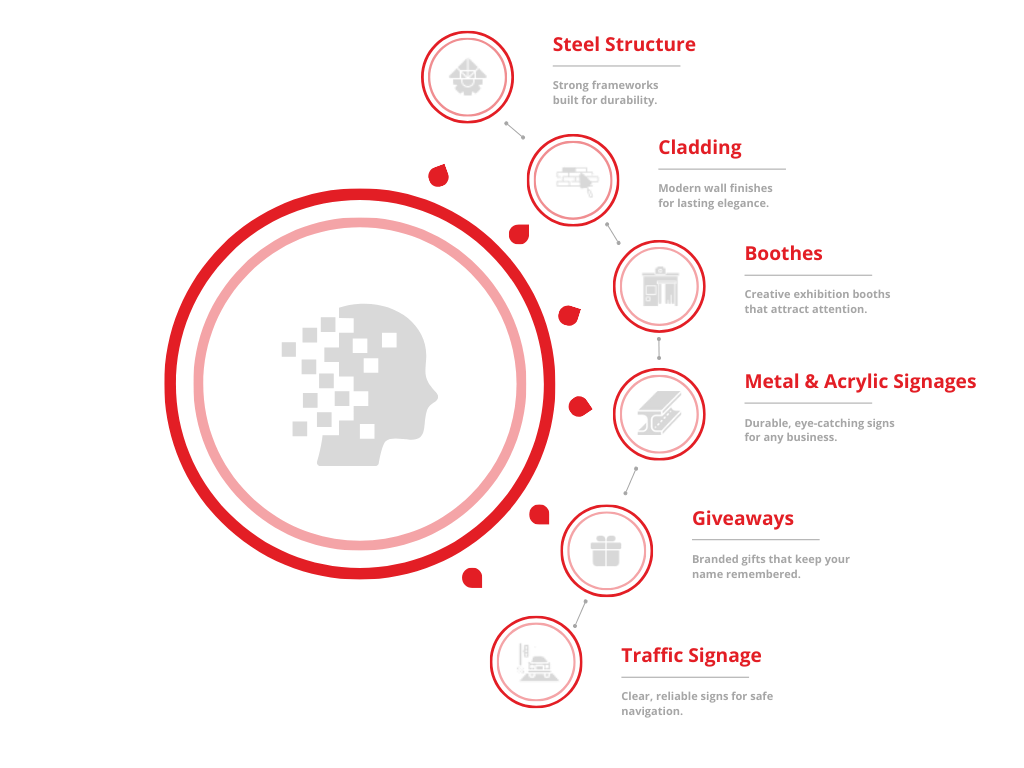 Steel Structure

Strong frameworks built for durability.

Cladding

Modern wall finishes for lasting elegance.

Boothes

Creative exhibition booths that attract attention.

Metal & Acrylic Signages

Durable, eye-catching signs for any business.

Giveaways

Branded gifts that keep your name remembered.

Traffic Signage

Clear, reliable signs for safe navigation.